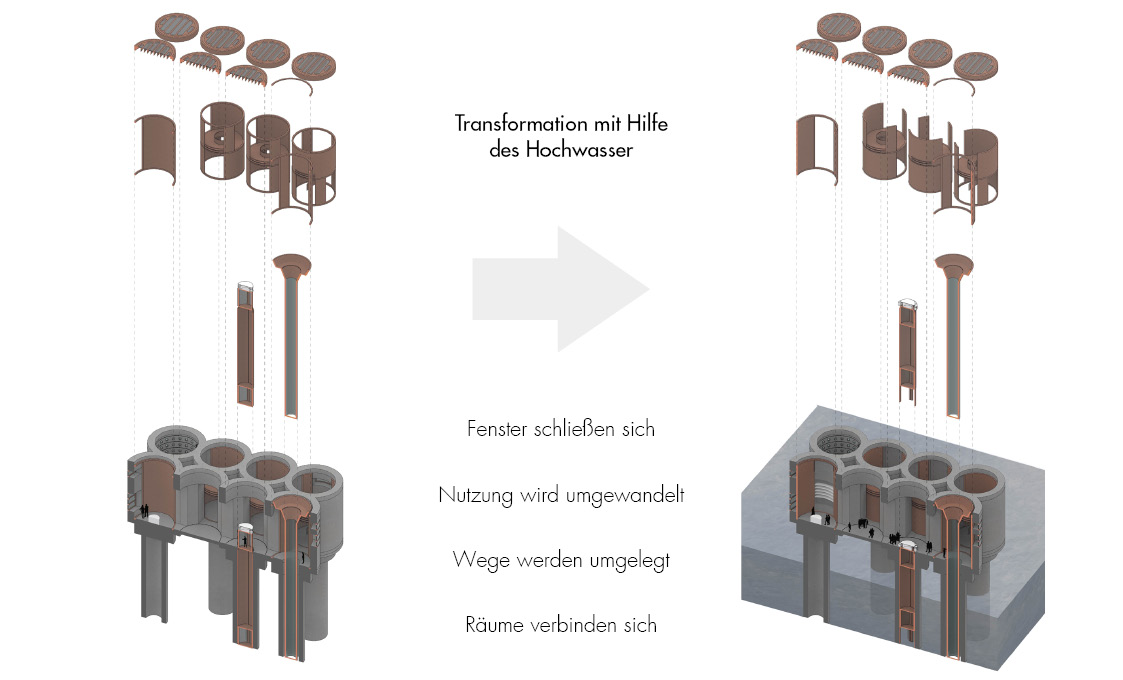 Transformation mit Hilfe des Hochwasser

Fenster schließen sich

Nutzung wird umgewandelt

Wege werden umgelegt

Räume verbinden sich