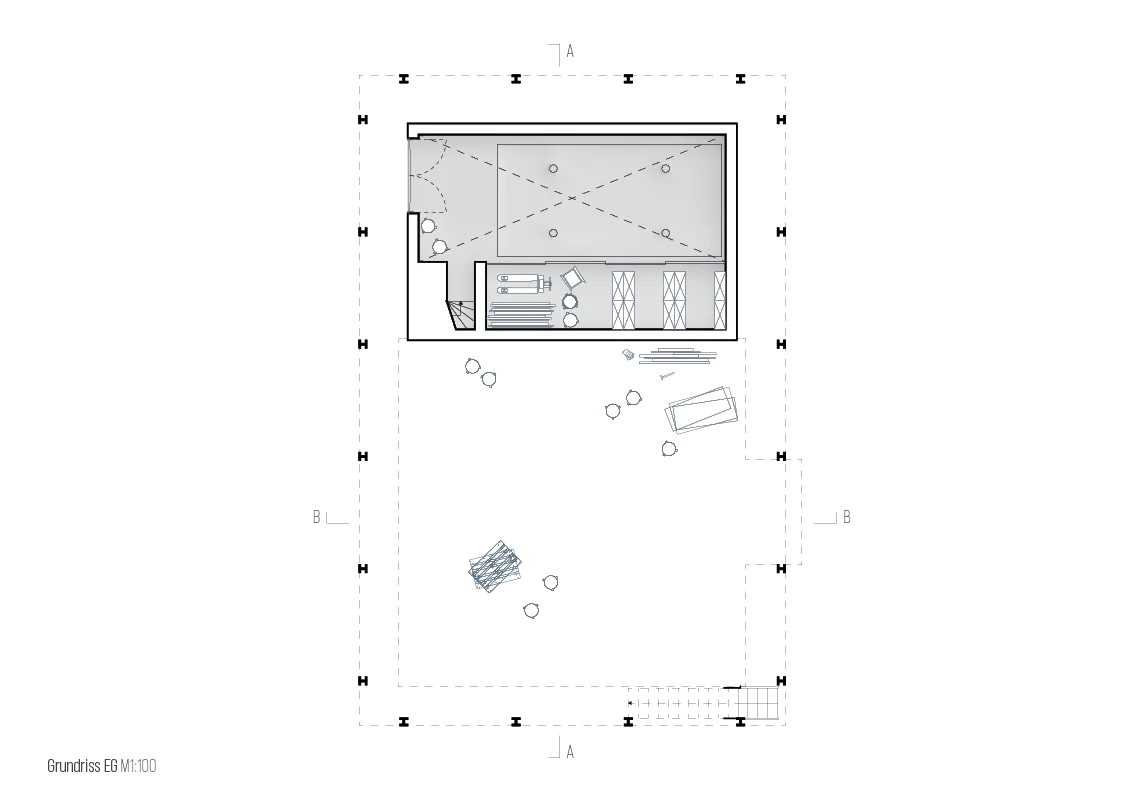 A

B

B

A

Grundriss EG M1:100