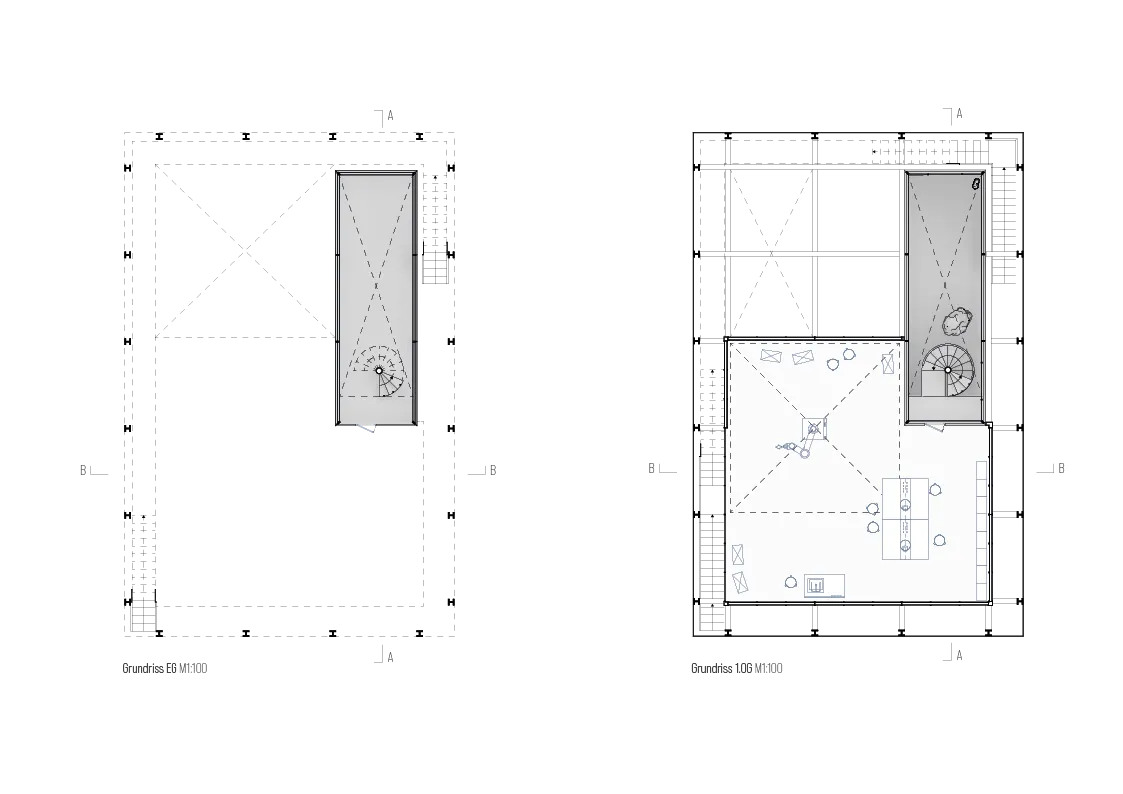 A

B

B

A

Grundriss EG M1:100

A

B

B

A

Grundriss 1.OG M1:100