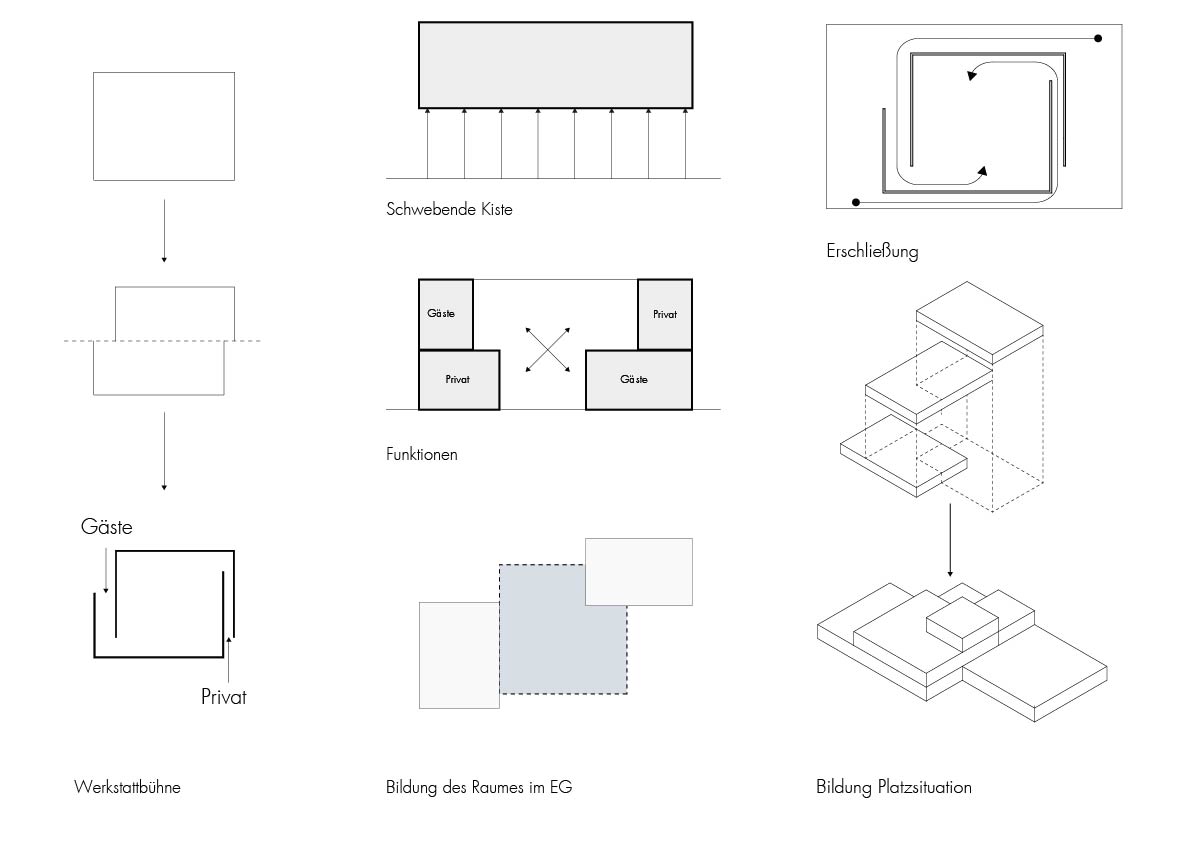 Gäste

Privat

Werkstattbühne

Schwebende Kiste

Gäste

Privat

Privat

Gäste

Funktionen

Bildung des Raumes im EG

Erschließung

Bildung Platzsituation